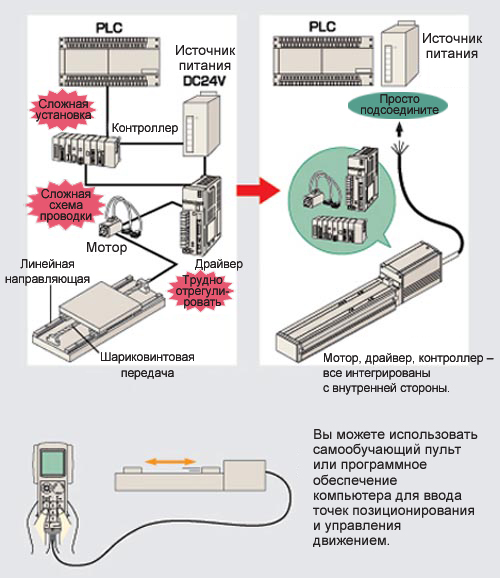 PLC

Источник питания DC24V

Сложная установка

Контроллер

Сложная схема проводки

Мотор

Драйвер

Линейная направляющая

Трудно отрегулировать

Шариковинтовая передача

PLC

Источник питания

Просто подсоедините

Мотор, драйвер, контроллер – все интегрированы с внутренней стороны.

Вы можете использовать самообучающий пульт или программное обеспечение компьютера для ввода точек позиционирования и управления движением.